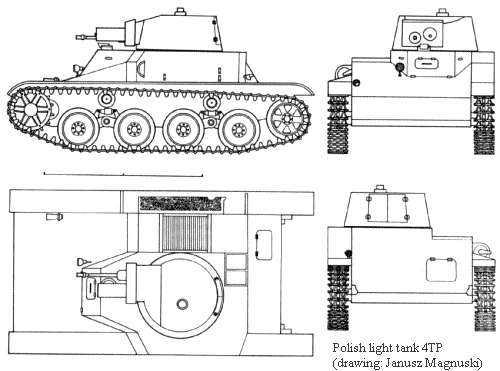 Polish light tank 4TP
(drawing: Janusz Magnuski)