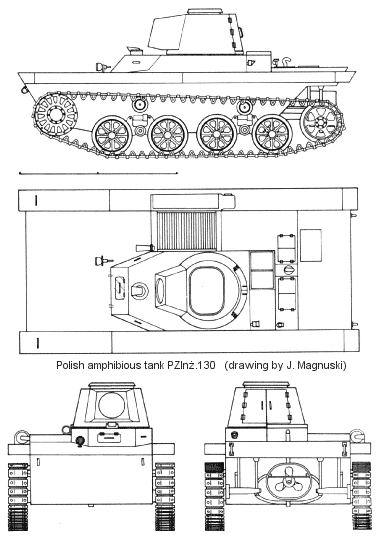 Polish amphibious tank PZInż.130 (drawing by J. Magnuski)